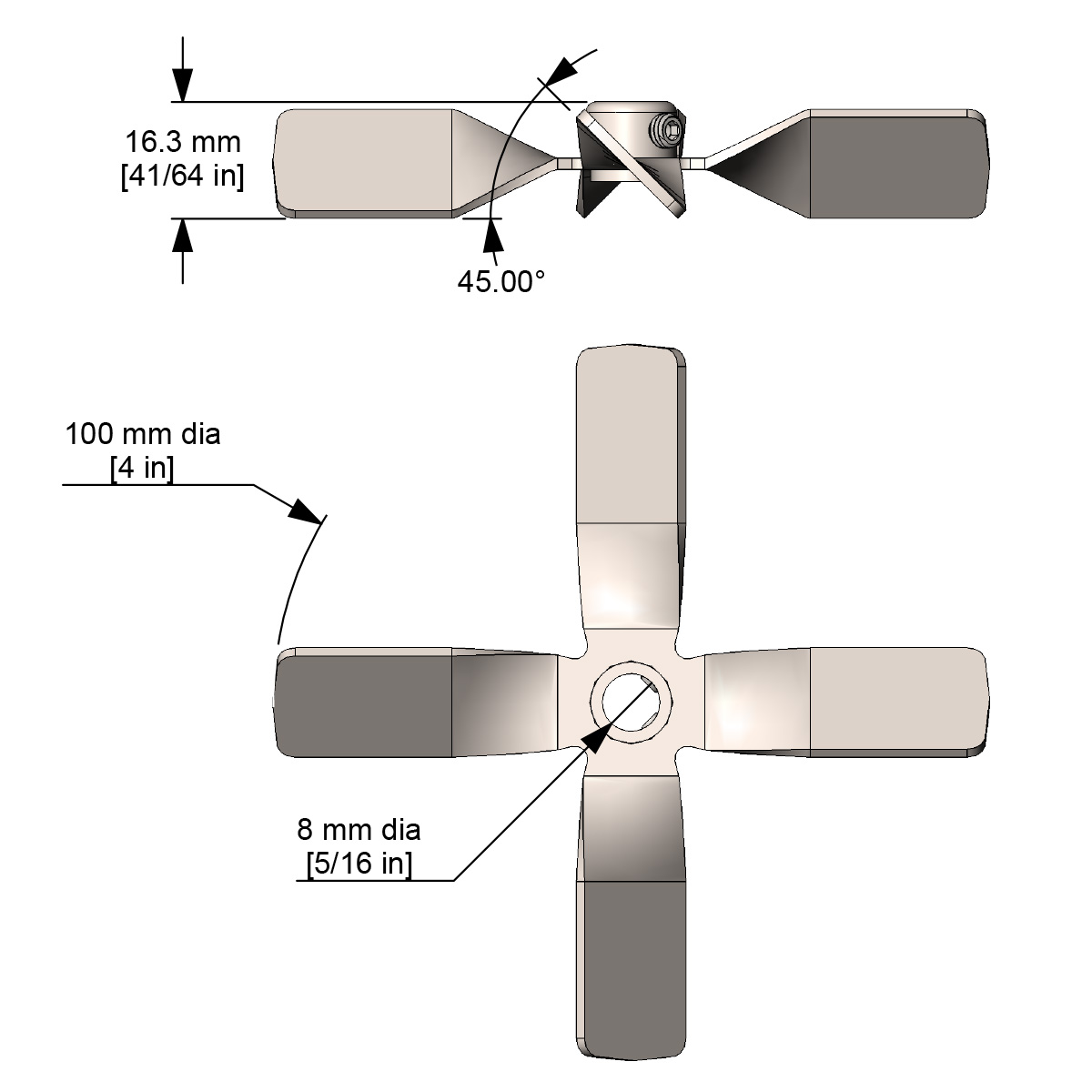 16.3 mm
[41/64 in]

45.00°

100 mm dia
[4 in]

8 mm dia
[5/16 in]